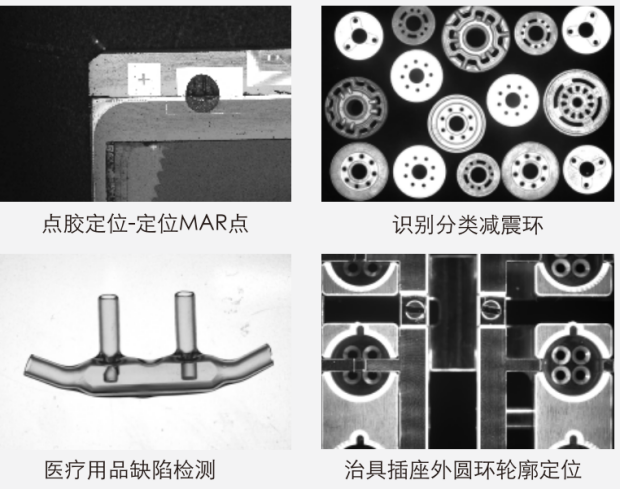 点胶定位-定位MAR点

识别分类减震环

医疗用品缺陷检测

治具插座外圆环轮廓定位