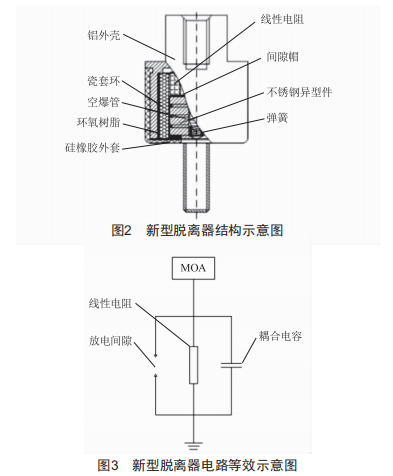 铝外壳

瓷套环

空爆管

环氧树脂

硅橡胶外套

线性电阻

间隙帽

不锈钢异型件

弹簧

图2　新型脱离器结构示意图

MOA

线性电阻

放电间隙

耦合电容

图3　新型脱离器电路等效示意图