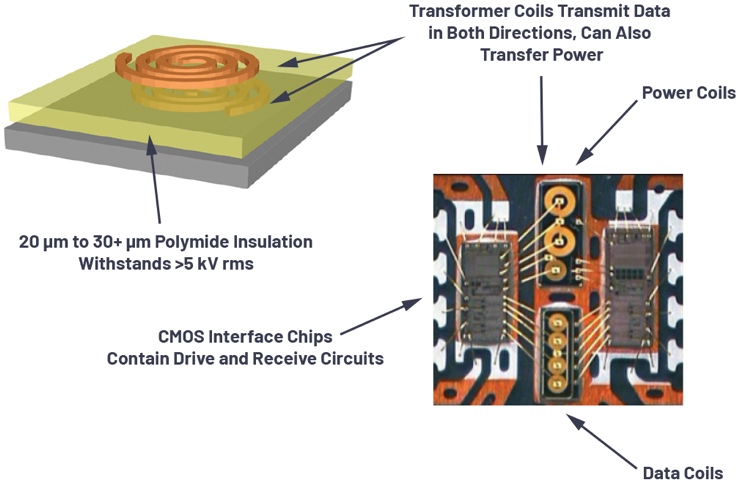 Transformer Coils Transmit Data in Both Directions, Can Also Transfer Power

Power Coils

20 µm to 30+ µm Polymide Insulation Withstands >5 kV rms

CMOS Interface Chips Contain Drive and Receive Circuits

Data Coils