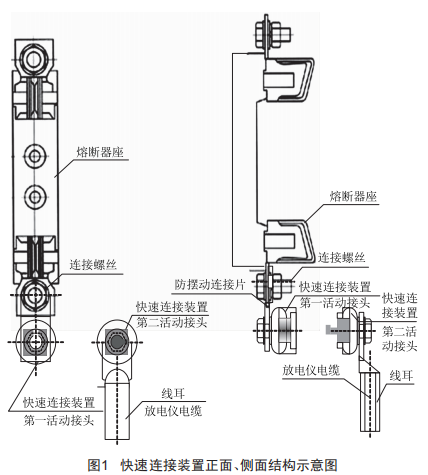 熔断器座

连接螺丝

快速连接装置
第二活动接头

快速连接装置
第一活动接头

线耳
放电仪电缆

熔断器座

连接螺丝

防摆动连接片

快速连接装置
第一活动接头

快速连接装置
第二活动接头

放电仪电缆

线耳

图1 快速连接装置正面、侧面结构示意图