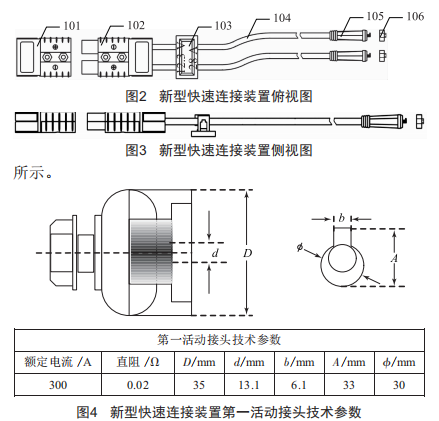 101 102 103 104 105 106

图2　新型快速连接装置俯视图

图3　新型快速连接装置侧视图

所示。

$d$ $D$ $b$ $\phi$ $A$

| 第一活动接头技术参数 | | | | | | |
|---|---|---|---|---|---|---|
| 额定电流 /A | 直阻 /Ω | $D$/mm | $d$/mm | $b$/mm | $A$/mm | $\phi$/mm |
| 300 | 0.02 | 35 | 13.1 | 6.1 | 33 | 30 |

图4　新型快速连接装置第一活动接头技术参数