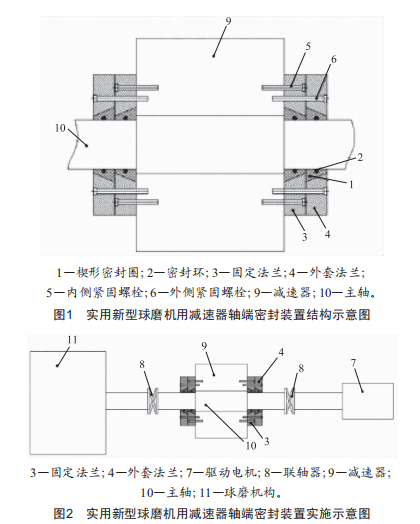 9

5

6

10

2

1

3

4

1—楔形密封圈；2—密封环；3—固定法兰；4—外套法兰；5—内侧紧固螺栓；6—外侧紧固螺栓；9—减速器；10—主轴。

图1　实用新型球磨机用减速器轴端密封装置结构示意图

11

8

9

4

8

7

10

3

3—固定法兰；4—外套法兰；7—驱动电机；8—联轴器；9—减速器；10—主轴；11—球磨机构。

图2　实用新型球磨机用减速器轴端密封装置实施示意图