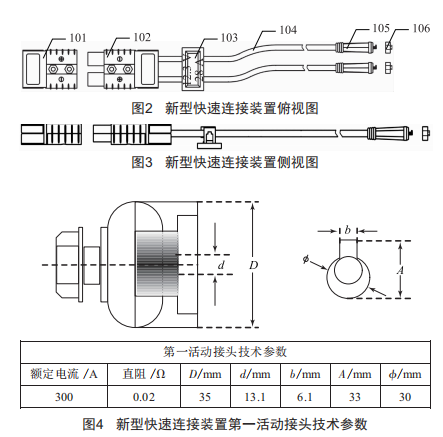 101 102 103 104 105 106

图2 新型快速连接装置俯视图

图3 新型快速连接装置侧视图

$d$ $D$ $b$ $\phi$ $A$

| 第一活动接头技术参数 | | | | | | |
|---|---|---|---|---|---|---|
| 额定电流 /A | 直阻 /Ω | $D$/mm | $d$/mm | $b$/mm | $A$/mm | $\phi$/mm |
| 300 | 0.02 | 35 | 13.1 | 6.1 | 33 | 30 |

图4 新型快速连接装置第一活动接头技术参数