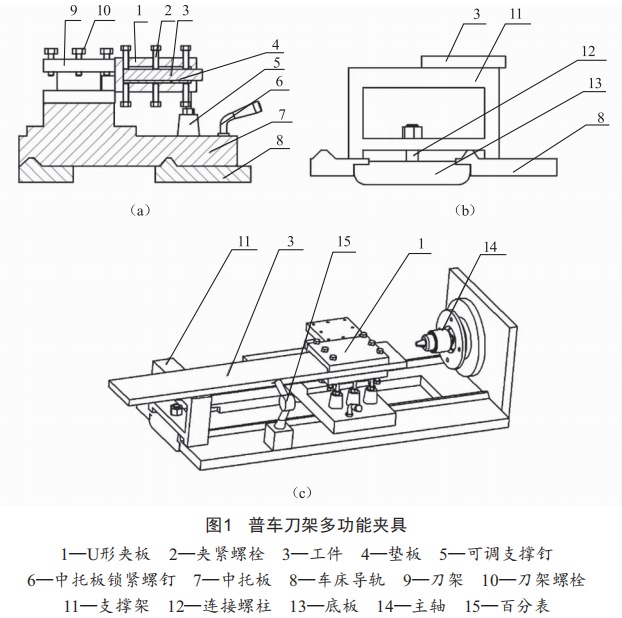 9 10 1 2 3
4
5
6
7
8

(a)

3 11
12
13
8

(b)

11 3 15 1 14

(c)

图1 普车刀架多功能夹具

1—U形夹板 2—夹紧螺栓 3—工件 4—垫板 5—可调支撑钉
6—中托板锁紧螺钉 7—中托板 8—车床导轨 9—刀架 10—刀架螺栓
11—支撑架 12—连接螺柱 13—底板 14—主轴 15—百分表