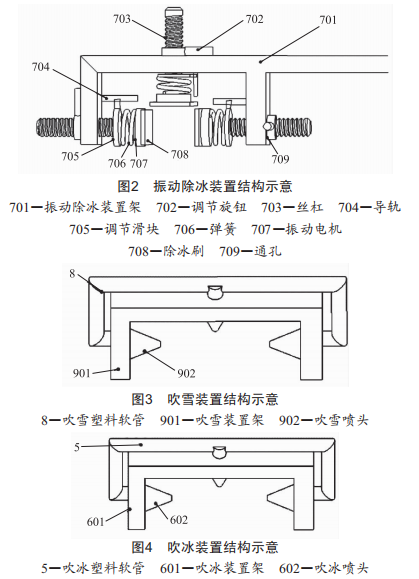 703
702
701
704
705
706
707
708
709

图2 振动除冰装置结构示意

701—振动除冰装置架 702—调节旋钮 703—丝杠 704—导轨
705—调节滑块 706—弹簧 707—振动电机
708—除冰刷 709—通孔

8
901
902

图3 吹雪装置结构示意

8—吹雪塑料软管 901—吹雪装置架 902—吹雪喷头

5
601
602

图4 吹冰装置结构示意

5—吹冰塑料软管 601—吹冰装置架 602—吹冰喷头