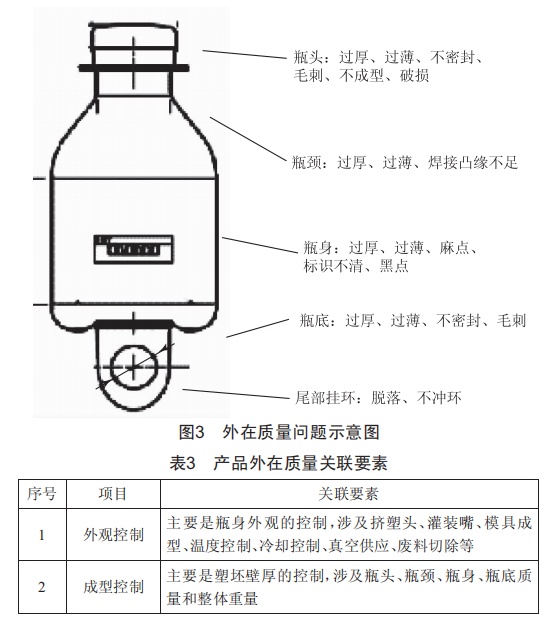 瓶头：过厚、过薄、不密封、毛刺、不成型、破损

瓶颈：过厚、过薄、焊接凸缘不足

瓶身：过厚、过薄、麻点、标识不清、黑点

瓶底：过厚、过薄、不密封、毛刺

尾部挂环：脱落、不冲环

图3　外在质量问题示意图

表3　产品外在质量关联要素

| 序号 | 项目 | 关联要素 |
|---|---|---|
| 1 | 外观控制 | 主要是瓶身外观的控制，涉及挤塑头、灌装嘴、模具成型、温度控制、冷却控制、真空供应、废料切除等 |
| 2 | 成型控制 | 主要是塑坯壁厚的控制，涉及瓶头、瓶颈、瓶身、瓶底质量和整体重量 |