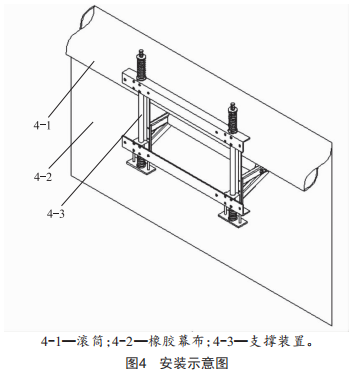 4-1

4-2

4-3

4-1—滚筒;4-2—橡胶幕布;4-3—支撑装置。

图4 安装示意图