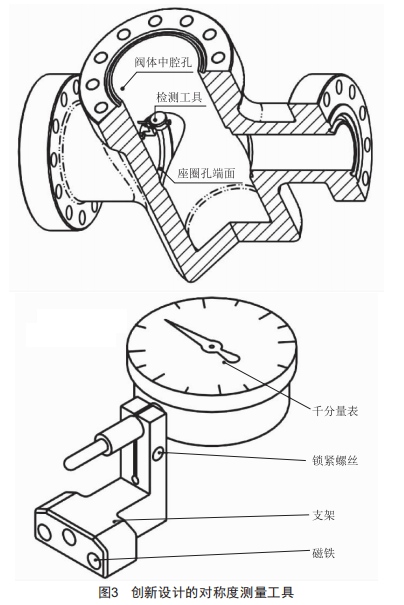 阀体中腔孔
检测工具
座圈孔端面

千分量表
锁紧螺丝
支架
磁铁

图3 创新设计的对称度测量工具