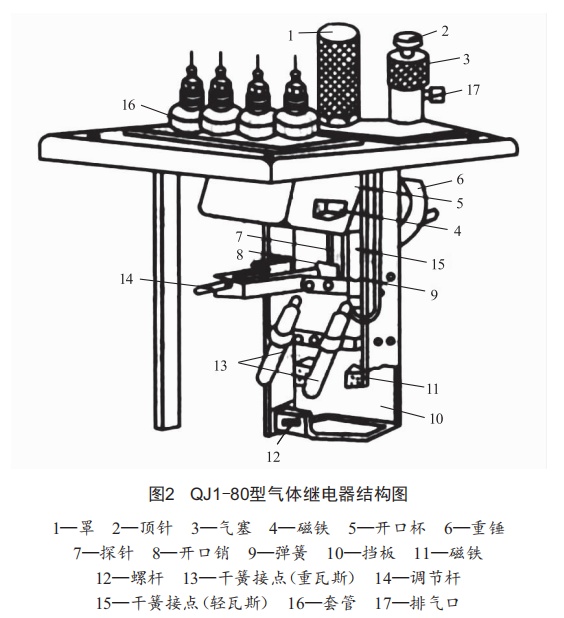 1
2
3
17
16
6
5
4
7
8
15
14
9
13
11
10
12

图2 QJ1-80型气体继电器结构图

1—罩 2—顶针 3—气塞 4—磁铁 5—开口杯 6—重锤
7—探针 8—开口销 9—弹簧 10—挡板 11—磁铁
12—螺杆 13—干簧接点(重瓦斯) 14—调节杆
15—干簧接点(轻瓦斯) 16—套管 17—排气口