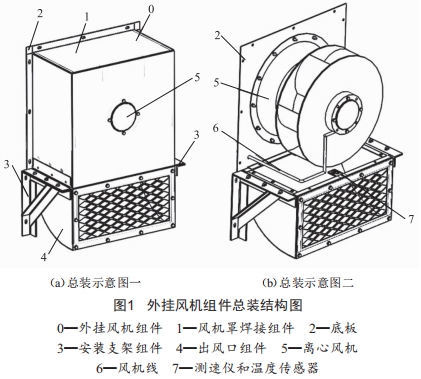 2
1
0
5
3
3
4

2
5
6
7

(a) 总装示意图一

(b) 总装示意图二

图1 外挂风机组件总装结构图

0—外挂风机组件 1—风机罩焊接组件 2—底板
3—安装支架组件 4—出风口组件 5—离心风机
6—风机线 7—测速仪和温度传感器