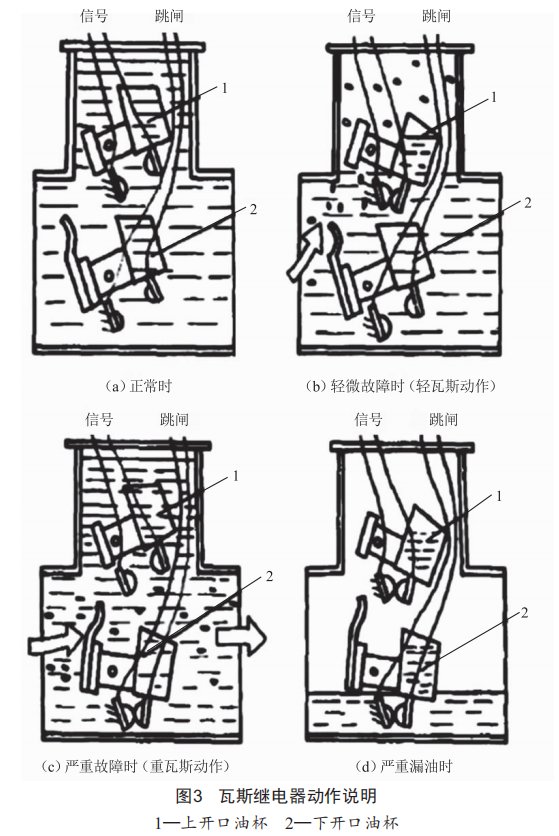 信号 跳闸

1

2

(a) 正常时

信号 跳闸

1

2

(b) 轻微故障时(轻瓦斯动作)

信号 跳闸

1

2

(c) 严重故障时(重瓦斯动作)

信号 跳闸

1

2

(d) 严重漏油时

图3 瓦斯继电器动作说明

1—上开口油杯 2—下开口油杯