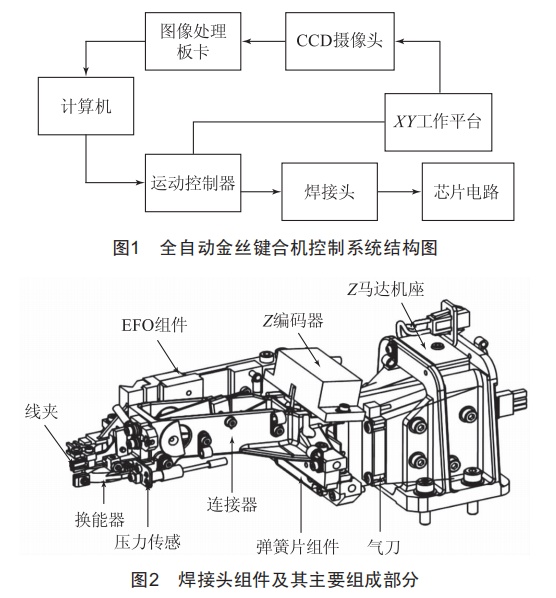 图像处理板卡

CCD摄像头

计算机

XY工作平台

运动控制器

焊接头

芯片电路

图1　全自动金丝键合机控制系统结构图

Z马达机座

EFO组件

Z编码器

线夹

换能器

压力传感

连接器

弹簧片组件

气刀

图2　焊接头组件及其主要组成部分