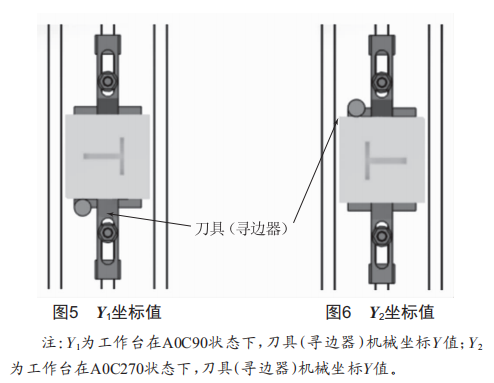 刀具（寻边器）

图5　$Y_1$坐标值

图6　$Y_2$坐标值

注：$Y_1$为工作台在A0C90状态下，刀具（寻边器）机械坐标$Y$值；$Y_2$为工作台在A0C270状态下，刀具（寻边器）机械坐标$Y$值。