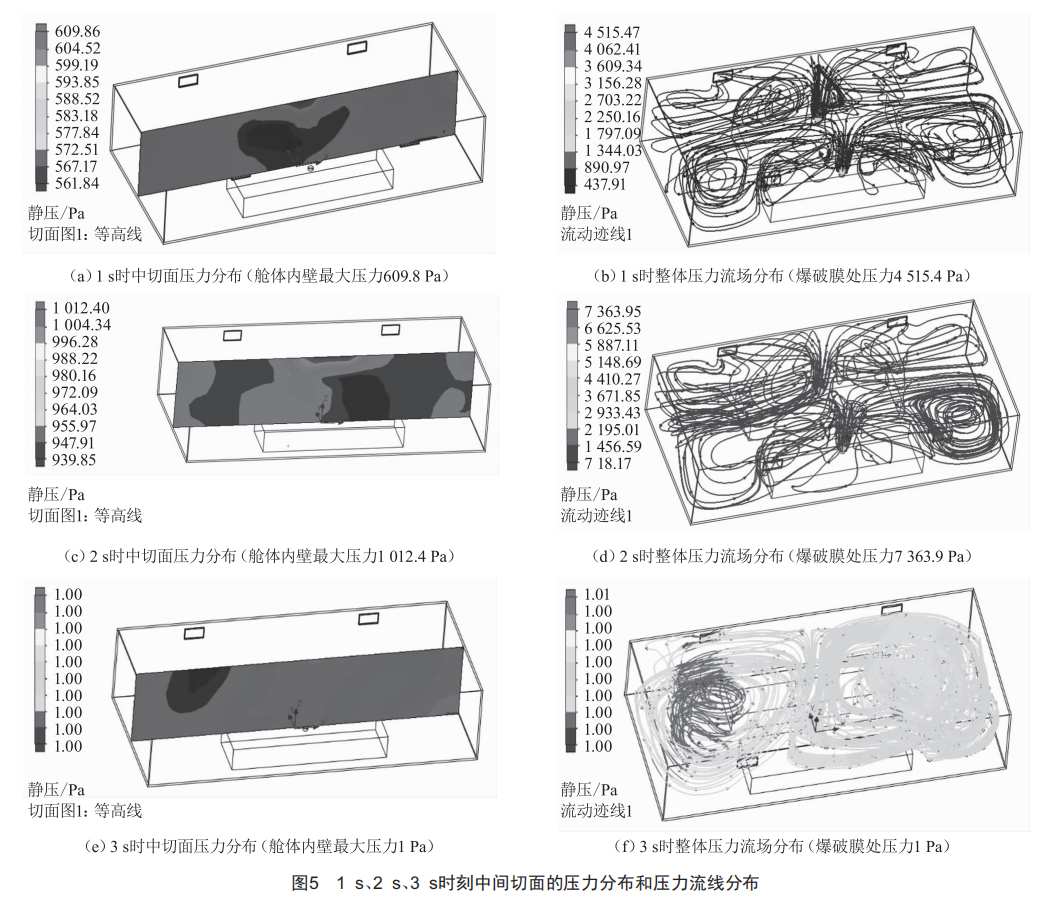 609.86
604.52
599.19
593.85
588.52
583.18
577.84
572.51
567.17
561.84
静压/Pa
切面图1：等高线

（a）1 s时中切面压力分布（舱体内壁最大压力609.8 Pa）

4 515.47
4 062.41
3 609.34
3 156.28
2 703.22
2 250.16
1 797.09
1 344.03
890.97
437.91
静压/Pa
流动迹线1

（b）1 s时整体压力流场分布（爆破膜处压力4 515.4 Pa）

1 012.40
1 004.34
996.28
988.22
980.16
972.09
964.03
955.97
947.91
939.85
静压/Pa
切面图1：等高线

（c）2 s时中切面压力分布（舱体内壁最大压力1 012.4 Pa）

7 363.95
6 625.53
5 887.11
5 148.69
4 410.27
3 671.85
2 933.43
2 195.01
1 456.59
7 18.17
静压/Pa
流动迹线1

（d）2 s时整体压力流场分布（爆破膜处压力7 363.9 Pa）

1.00
1.00
1.00
1.00
1.00
1.00
1.00
1.00
1.00
1.00
静压/Pa
切面图1：等高线

（e）3 s时中切面压力分布（舱体内壁最大压力1 Pa）

1.01
1.00
1.00
1.00
1.00
1.00
1.00
1.00
1.00
1.00
静压/Pa
流动迹线1

（f）3 s时整体压力流场分布（爆破膜处压力1 Pa）

图5 1 s、2 s、3 s时刻中间切面的压力分布和压力流线分布