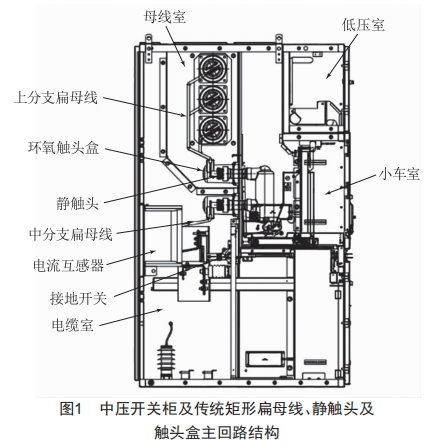 母线室

低压室

上分支扁母线

环氧触头盒

小车室

静触头

中分支扁母线

电流互感器

接地开关

电缆室

图1　中压开关柜及传统矩形扁母线、静触头及触头盒主回路结构