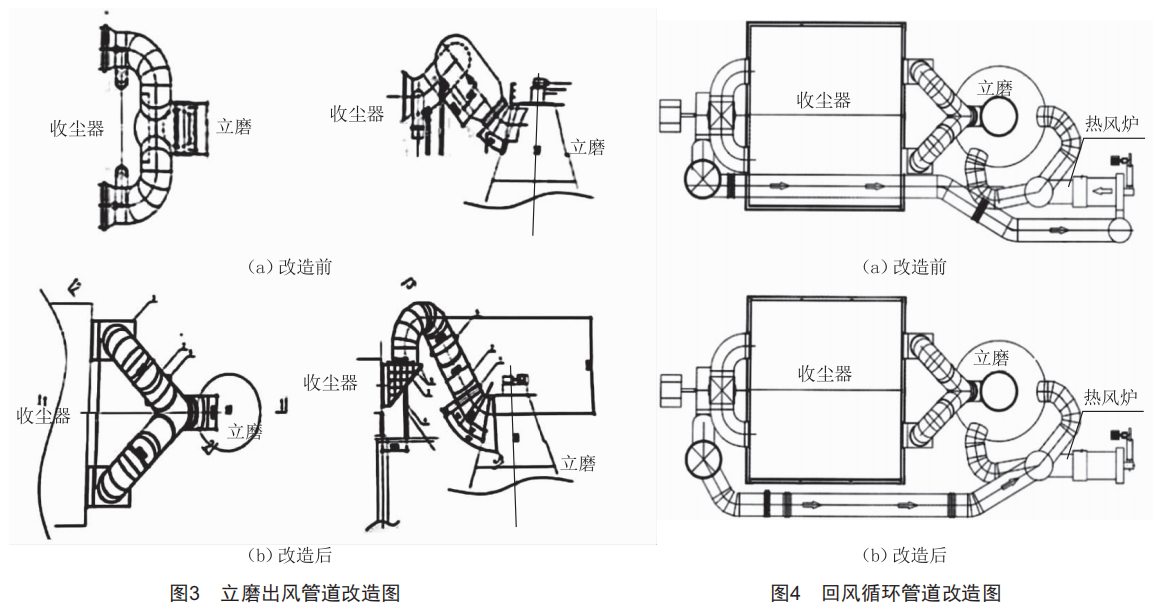 收尘器

立磨

收尘器

立磨

(a) 改造前

收尘器

立磨

收尘器

立磨

(b) 改造后

图3 立磨出风管道改造图

收尘器

立磨

热风炉

(a) 改造前

收尘器

立磨

热风炉

(b) 改造后

图4 回风循环管道改造图