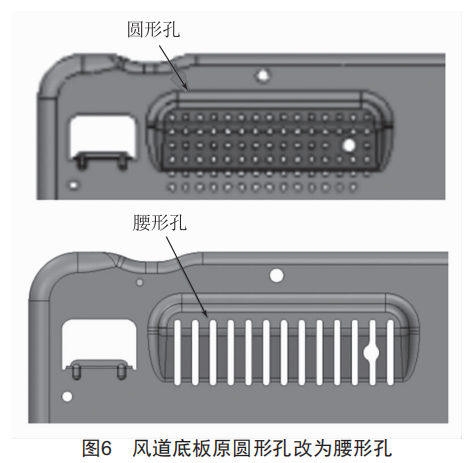 圆形孔

腰形孔

图6　风道底板原圆形孔改为腰形孔