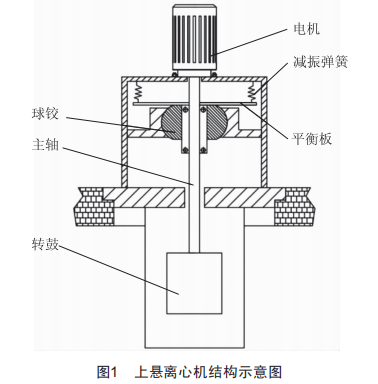 电机

减振弹簧

球铰

主轴

平衡板

转鼓

图1　上悬离心机结构示意图