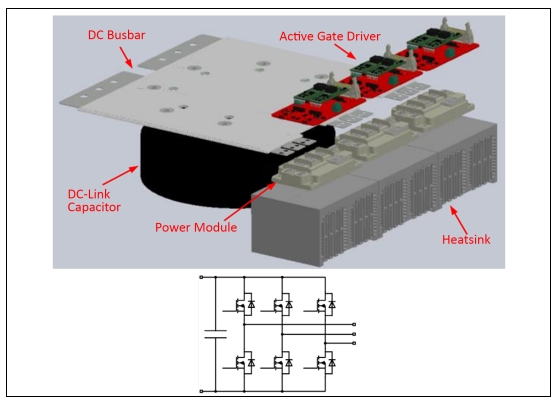 DC Busbar
Active Gate Driver
DC-Link Capacitor
Power Module
Heatsink