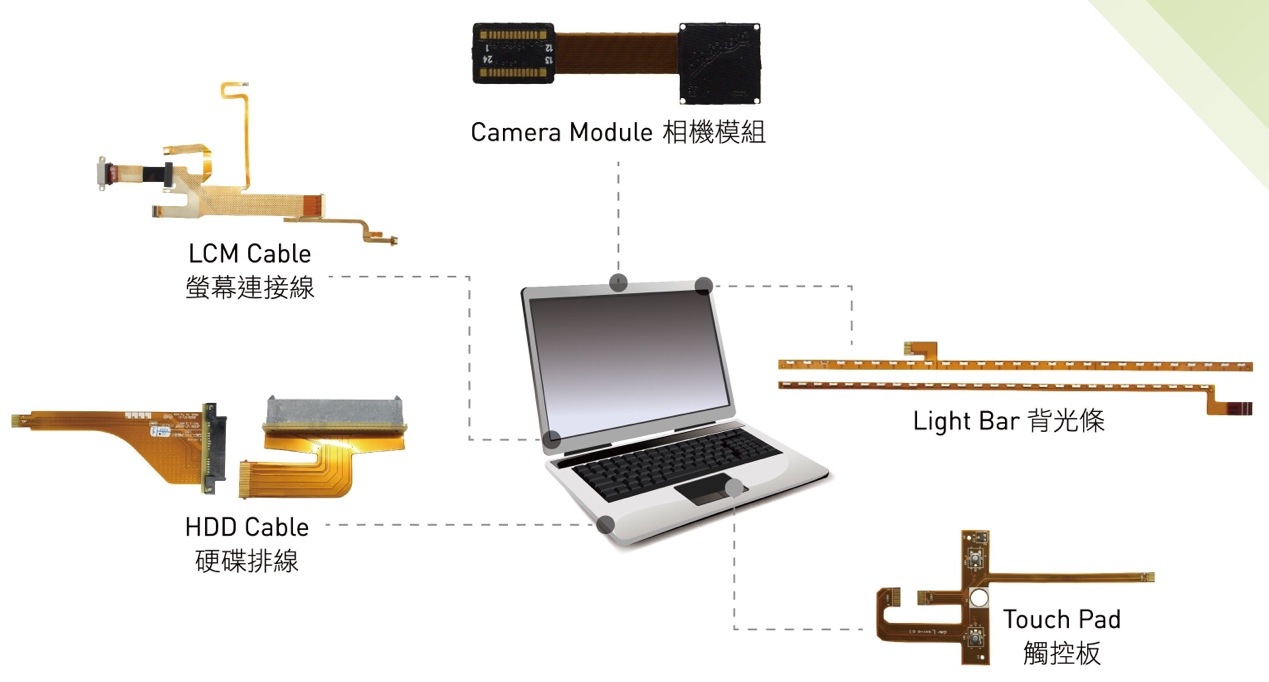 Camera Module 相機模組

LCM Cable
螢幕連接線

Light Bar 背光條

HDD Cable
硬碟排線

Touch Pad
觸控板