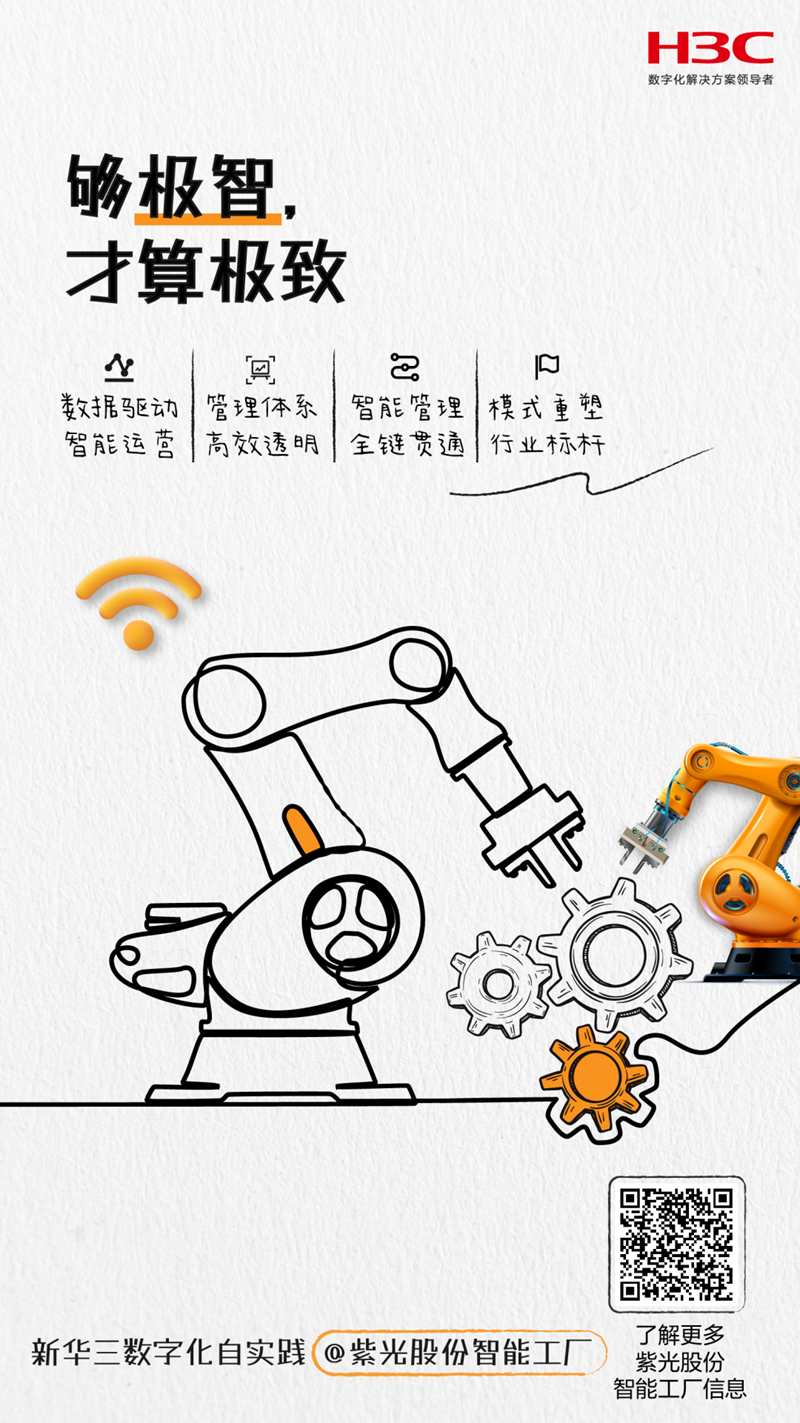 H3C
数字化解决方案领导者

够极智，
才算极致

数据驱动
智能运营

管理体系
高效透明

智能管理
全链贯通

模式重塑
行业标杆

新华三数字化自实践 @紫光股份智能工厂

了解更多
紫光股份
智能工厂信息