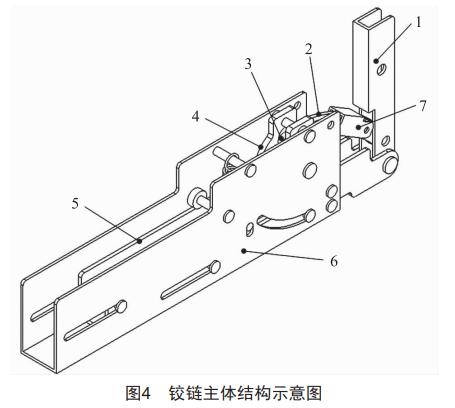 1
2
3
7
4
5
6

图4 铰链主体结构示意图