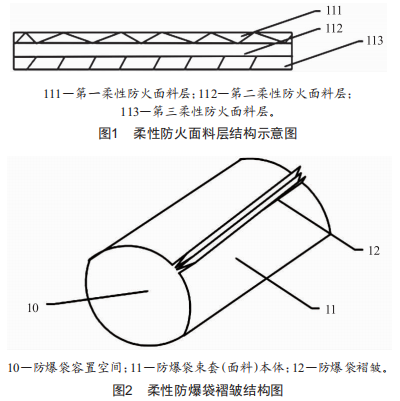 111
112
113

111—第一柔性防火面料层；112—第二柔性防火面料层；113—第三柔性防火面料层。

图1　柔性防火面料层结构示意图

12
10
11

10—防爆袋容置空间；11—防爆袋束套(面料)本体；12—防爆袋褶皱。

图2　柔性防爆袋褶皱结构图