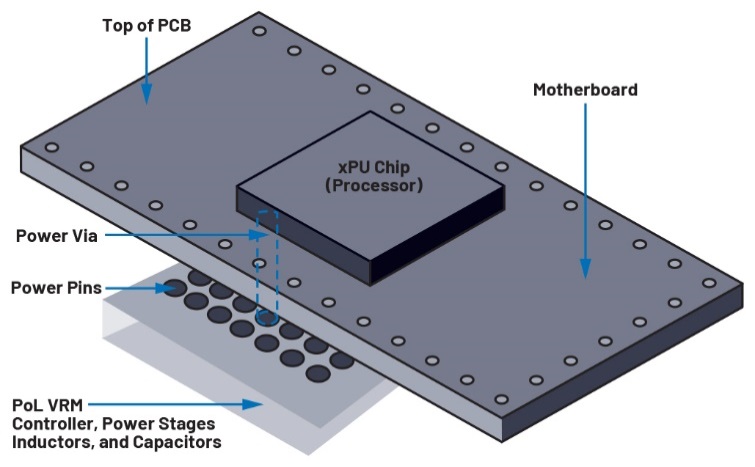 Top of PCB

Motherboard

xPU Chip
(Processor)

Power Via

Power Pins

PoL VRM
Controller, Power Stages
Inductors, and Capacitors