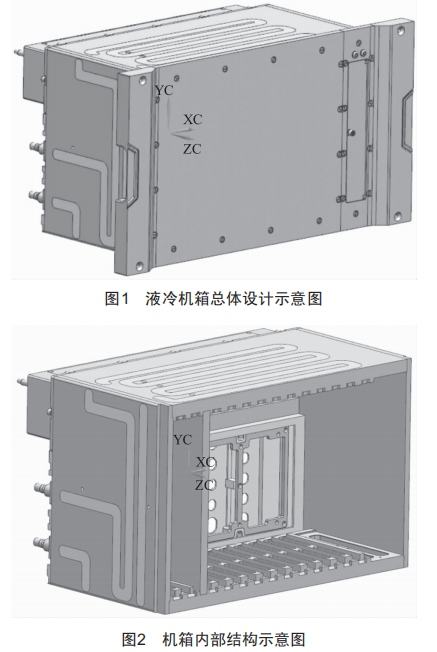 YC
XC
ZC

图1 液冷机箱总体设计示意图

YC
XC
ZC

图2 机箱内部结构示意图