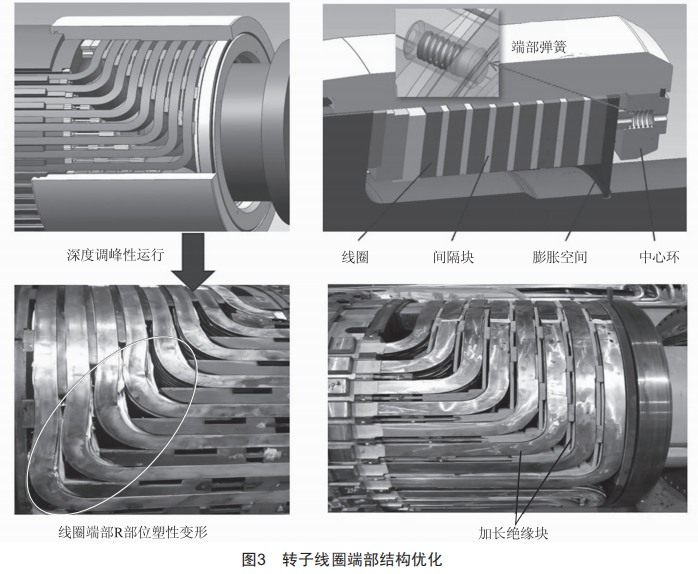 端部弹簧

深度调峰性运行

线圈

间隔块

膨胀空间

中心环

线圈端部R部位塑性变形

加长绝缘块

图3 转子线圈端部结构优化