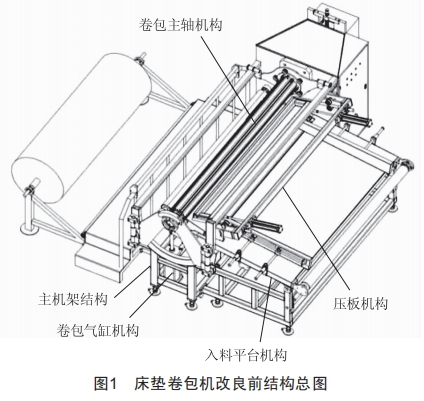 卷包主轴机构

主机架结构

卷包气缸机构

压板机构

入料平台机构

图1　床垫卷包机改良前结构总图