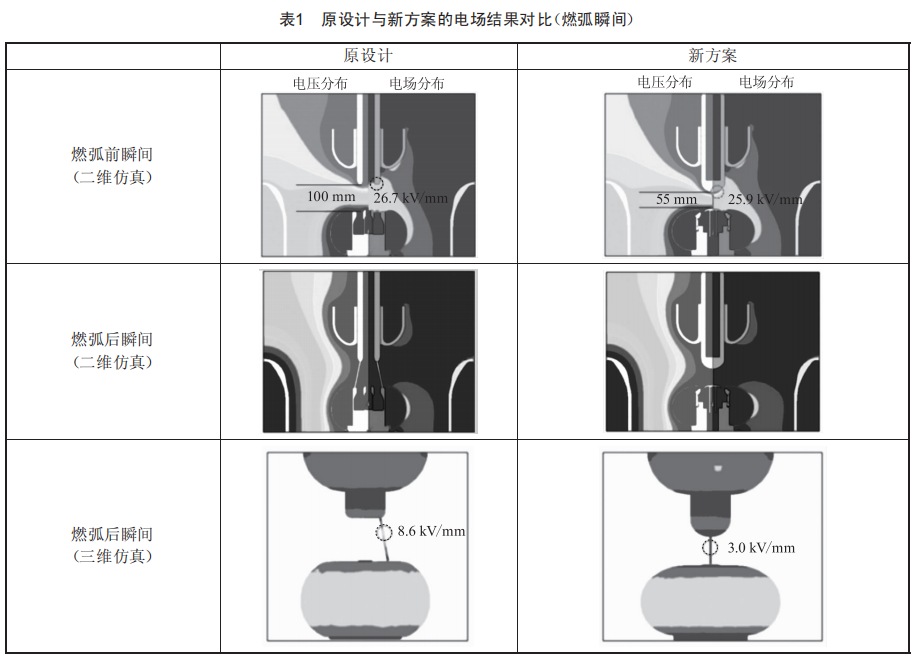 表1　原设计与新方案的电场结果对比(燃弧瞬间)

| | 原设计 | 新方案 |
|---|---|---|
| 燃弧前瞬间（二维仿真） | 电压分布　电场分布　100 mm　26.7 kV/mm | 电压分布　电场分布　55 mm　25.9 kV/mm |
| 燃弧后瞬间（二维仿真） | | |
| 燃弧后瞬间（三维仿真） | 8.6 kV/mm | 3.0 kV/mm |