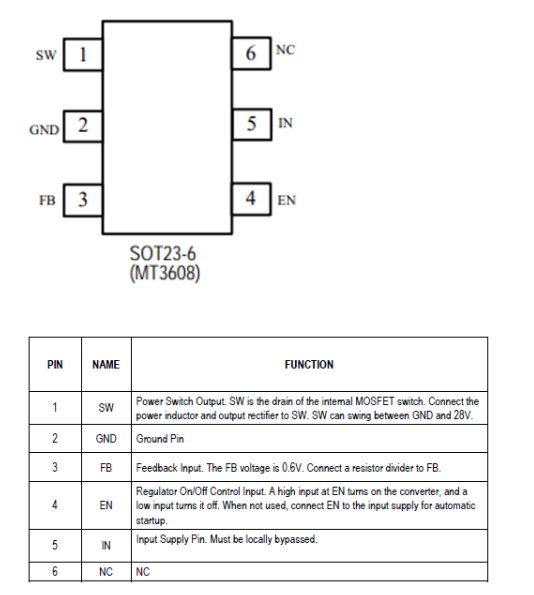 SW 1
GND 2
FB 3
6 NC
5 IN
4 EN

SOT23-6
(MT3608)

| PIN | NAME | FUNCTION |
|---|---|---|
| 1 | SW | Power Switch Output. SW is the drain of the internal MOSFET switch. Connect the power inductor and output rectifier to SW. SW can swing between GND and 28V. |
| 2 | GND | Ground Pin |
| 3 | FB | Feedback Input. The FB voltage is 0.6V. Connect a resistor divider to FB. |
| 4 | EN | Regulator On/Off Control Input. A high input at EN turns on the converter, and a low input turns it off. When not used, connect EN to the input supply for automatic startup. |
| 5 | IN | Input Supply Pin. Must be locally bypassed. |
| 6 | NC | NC |