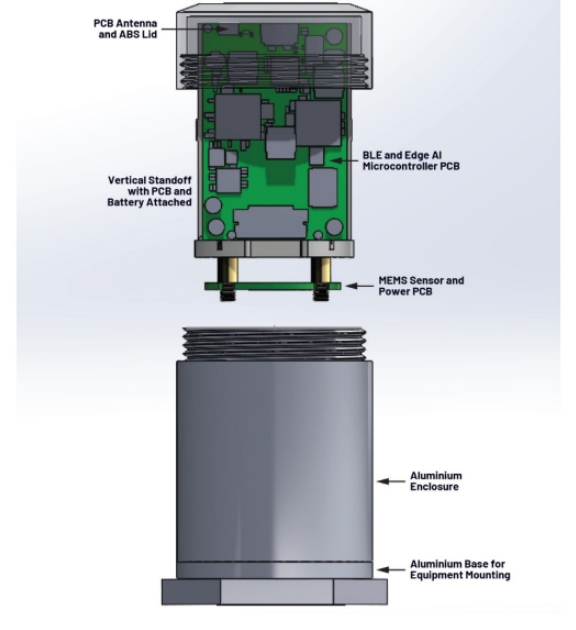 PCB Antenna and ABS Lid

BLE and Edge AI Microcontroller PCB

Vertical Standoff with PCB and Battery Attached

MEMS Sensor and Power PCB

Aluminium Enclosure

Aluminium Base for Equipment Mounting