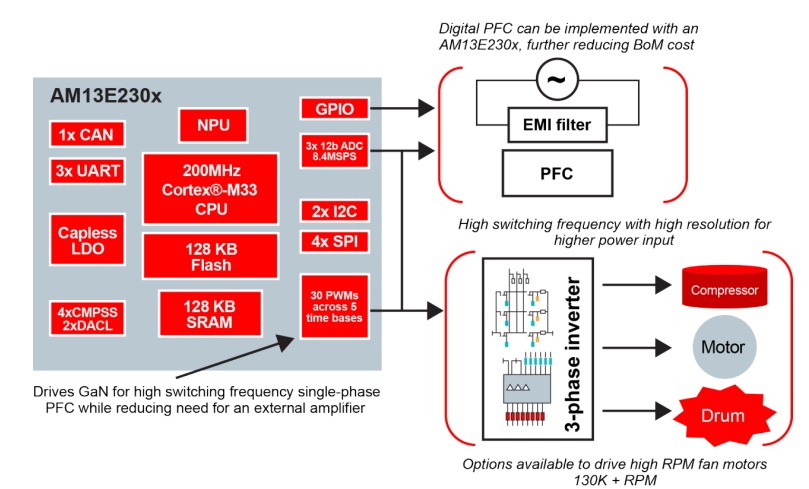 AM13E230x

1x CAN

3x UART

Capless LDO

4xCMPSS 2xDACL

NPU

200MHz Cortex®-M33 CPU

128 KB Flash

128 KB SRAM

GPIO

3x 12b ADC 8.4MSPS

2x I2C

4x SPI

30 PWMs across 5 time bases

Drives GaN for high switching frequency single-phase PFC while reducing need for an external amplifier

Digital PFC can be implemented with an AM13E230x, further reducing BoM cost

~

EMI filter

PFC

High switching frequency with high resolution for higher power input

3-phase inverter

Compressor

Motor

Drum

Options available to drive high RPM fan motors 130K + RPM