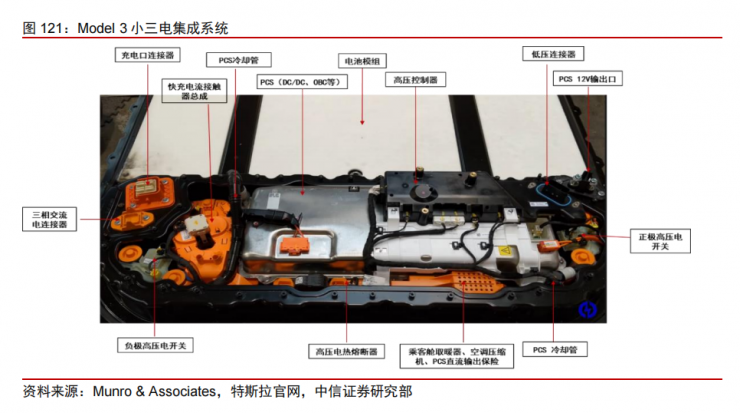 图 121：Model 3 小三电集成系统

充电口连接器

PCS冷却管

电池模组

低压连接器

快充电流接触器总成

PCS（DC/DC、OBC等）

高压控制器

PCS 12V输出口

三相交流电连接器

正极高压电开关

负极高压电开关

高压电热熔断器

乘客舱取暖器、空调压缩机、PCS直流输出保险

PCS 冷却管

资料来源：Munro & Associates，特斯拉官网，中信证券研究部