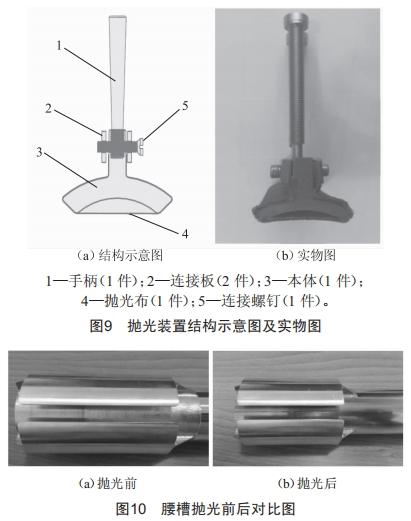 1

2

5

3

4

(a) 结构示意图

(b) 实物图

1—手柄(1 件);2—连接板(2 件);3—本体(1 件);4—抛光布(1 件);5—连接螺钉(1 件)。

图9 抛光装置结构示意图及实物图

(a) 抛光前

(b) 抛光后

图10 腰槽抛光前后对比图