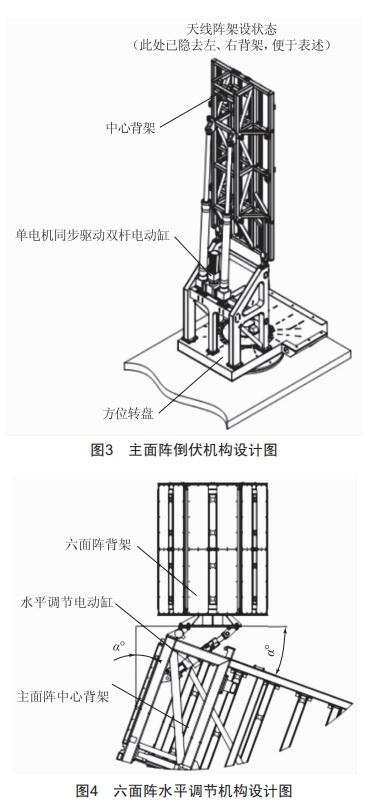 天线阵架设状态
（此处已隐去左、右背架，便于表述）

中心背架

单电机同步驱动双杆电动缸

方位转盘

图3　主面阵倒伏机构设计图

六面阵背架

水平调节电动缸

$\alpha°$

$\alpha°$

主面阵中心背架

图4　六面阵水平调节机构设计图