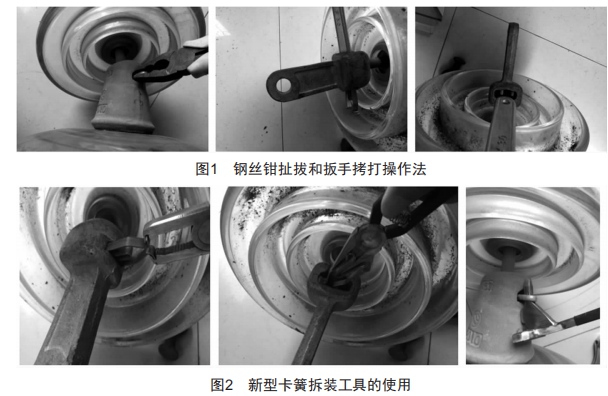 图1　钢丝钳扯拔和扳手拷打操作法

图2　新型卡簧拆装工具的使用