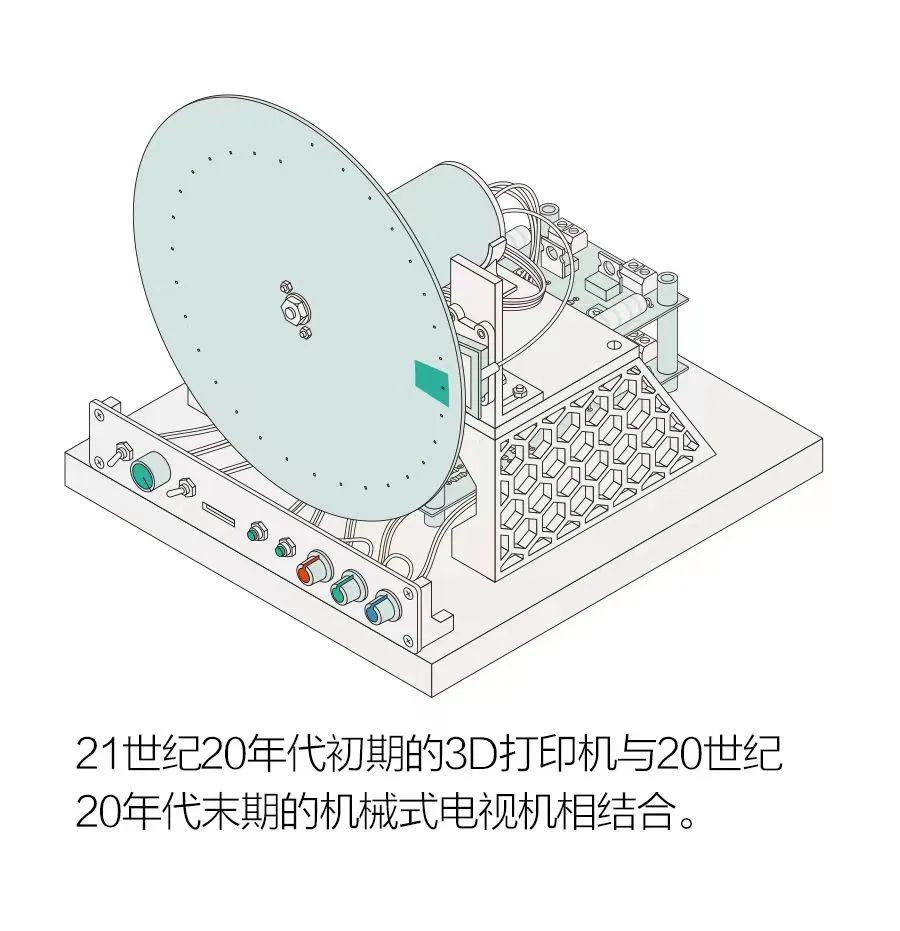 21世纪20年代初期的3D打印机与20世纪20年代末期的机械式电视机相结合。