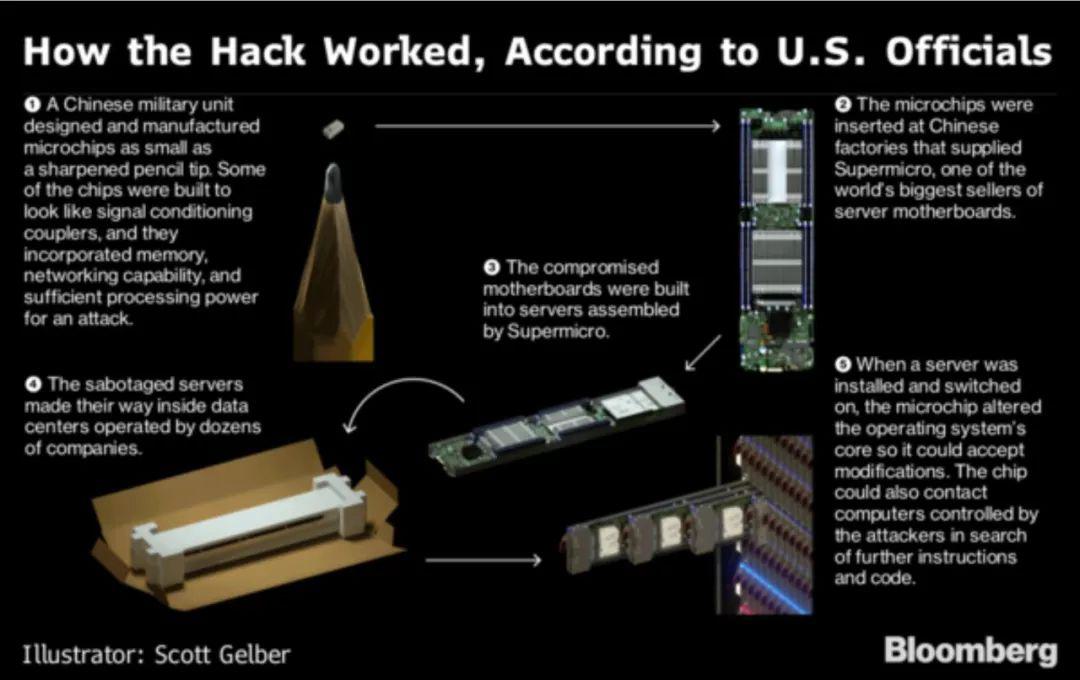 How the Hack Worked, According to U.S. Officials

❶ A Chinese military unit designed and manufactured microchips as small as a sharpened pencil tip. Some of the chips were built to look like signal conditioning couplers, and they incorporated memory, networking capability, and sufficient processing power for an attack.

❷ The microchips were inserted at Chinese factories that supplied Supermicro, one of the world's biggest sellers of server motherboards.

❸ The compromised motherboards were built into servers assembled by Supermicro.

❹ The sabotaged servers made their way inside data centers operated by dozens of companies.

❺ When a server was installed and switched on, the microchip altered the operating system's core so it could accept modifications. The chip could also contact computers controlled by the attackers in search of further instructions and code.

Illustrator: Scott Gelber

Bloomberg