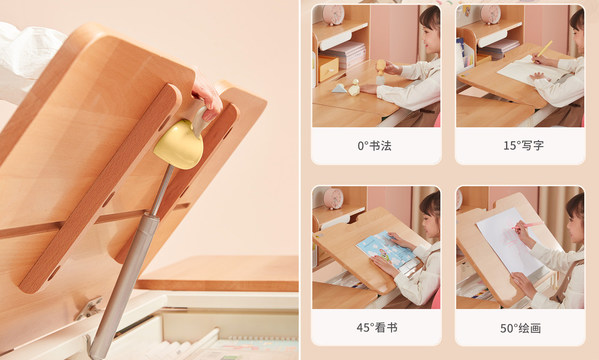 0°书法

15°写字

45°看书

50°绘画